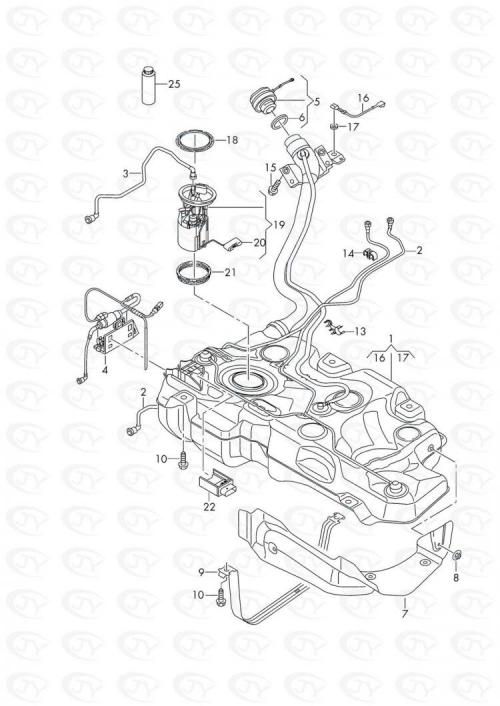 25
5
6
16
17
18
3
15
19
20
2
14
21
13
1
16 17
4
2
10
22
9
10
8
7