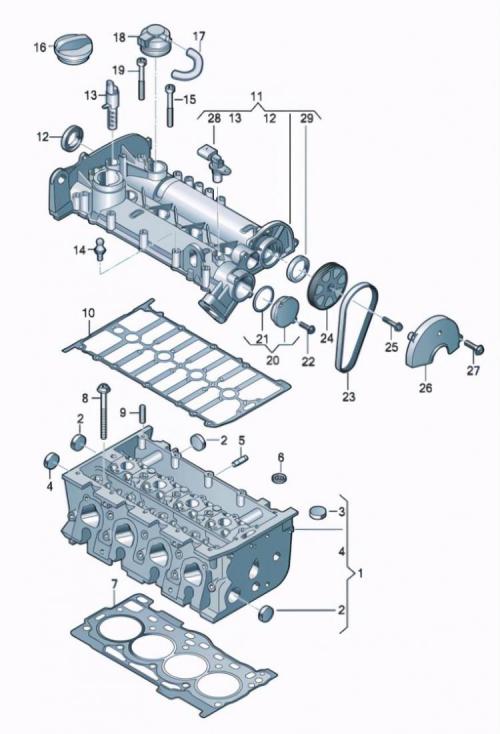 16
18
17
19
13
15
11
28
13
12
29
12
14
10
21
20
22
24
23
25
26
27
8
9
2
2
5
6
4
3
4
1
2
7