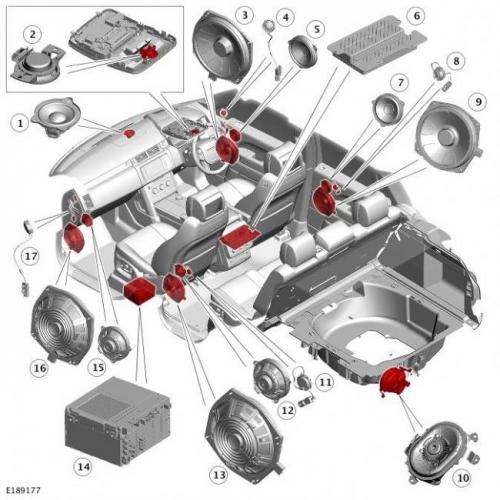 2
3
4
5
6
8
7
9
1
17
16
15
11
12
14
13
10
E189177