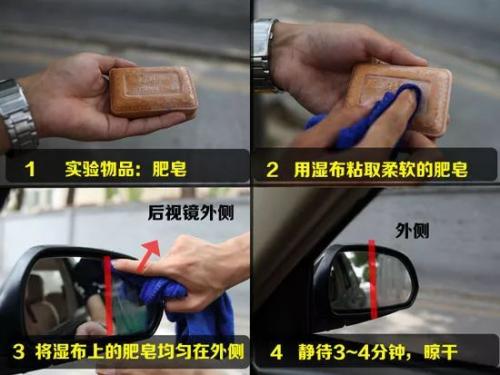 1 实验物品：肥皂

2 用湿布粘取柔软的肥皂

后视镜外侧

3 将湿布上的肥皂均匀在外侧

外侧

4 静待3~4分钟，晾干