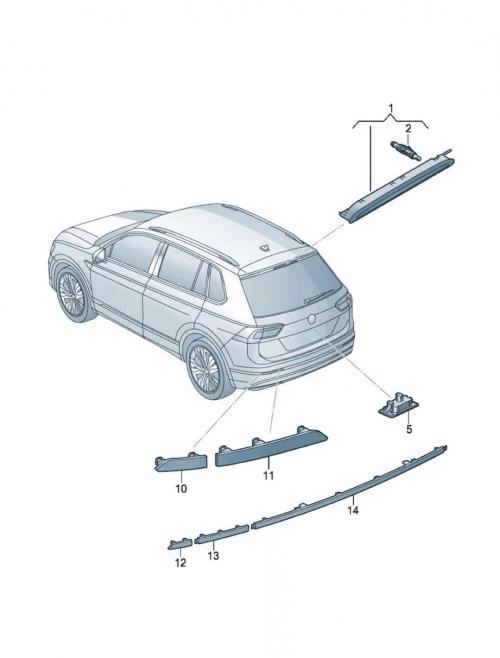 1
2
5
10
11
14
12
13