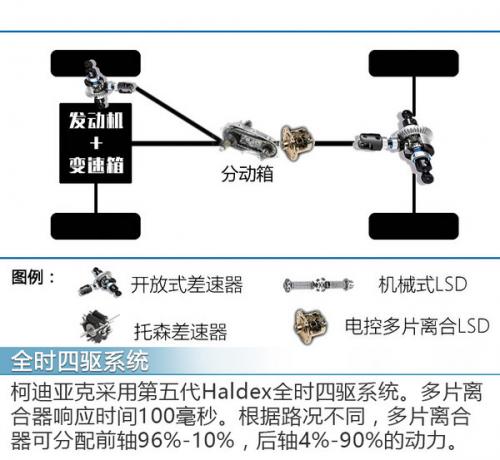 发动机
+
变速箱

分动箱

图例：
开放式差速器
机械式LSD
托森差速器
电控多片离合LSD

全时四驱系统

柯迪亚克采用第五代Haldex全时四驱系统。多片离合器响应时间100毫秒。根据路况不同，多片离合器可分配前轴96%-10%，后轴4%-90%的动力。