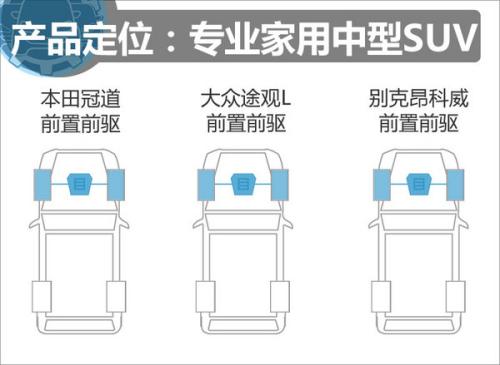 产品定位：专业家用中型SUV

本田冠道
前置前驱

大众途观L
前置前驱

别克昂科威
前置前驱