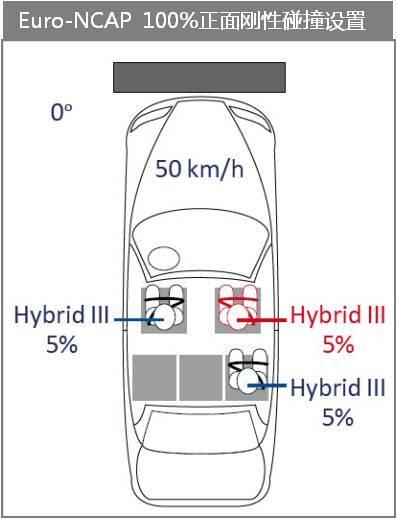 Euro-NCAP 100%正面刚性碰撞设置

0°

50 km/h

Hybrid III
5%

Hybrid III
5%

Hybrid III
5%